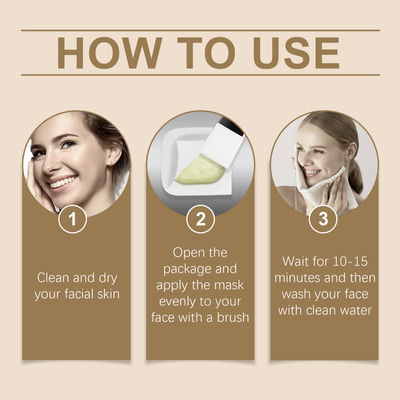 HOW TO USE

1

Clean and dry your facial skin

2

Open the package and apply the mask evenly to your face with a brush

3

Wait for 10-15 minutes and then wash your face with clean water